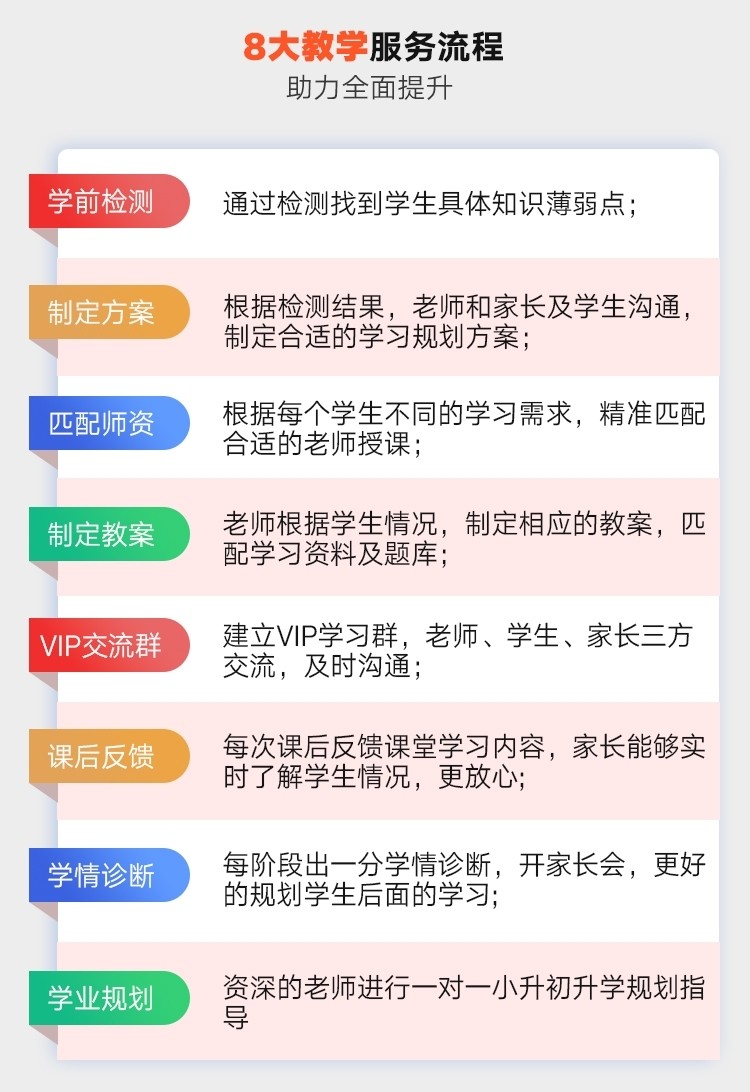 8大教学服务流程
助力全面提升

学前检测
通过检测找到学生具体知识薄弱点；

制定方案
根据检测结果，老师和家长及学生沟通，制定合适的学习规划方案；

匹配师资
根据每个学生不同的学习需求，精准匹配合适的老师授课；

制定教案
老师根据学生情况，制定相应的教案，匹配学习资料及题库；

VIP交流群
建立VIP学习群，老师、学生、家长三方交流，及时沟通；

课后反馈
每次课后反馈课堂学习内容，家长能够实时了解学生情况，更放心；

学情诊断
每阶段出一分学情诊断，开家长会，更好的规划学生后面的学习；

学业规划
资深的老师进行一对一小升初升学规划指导